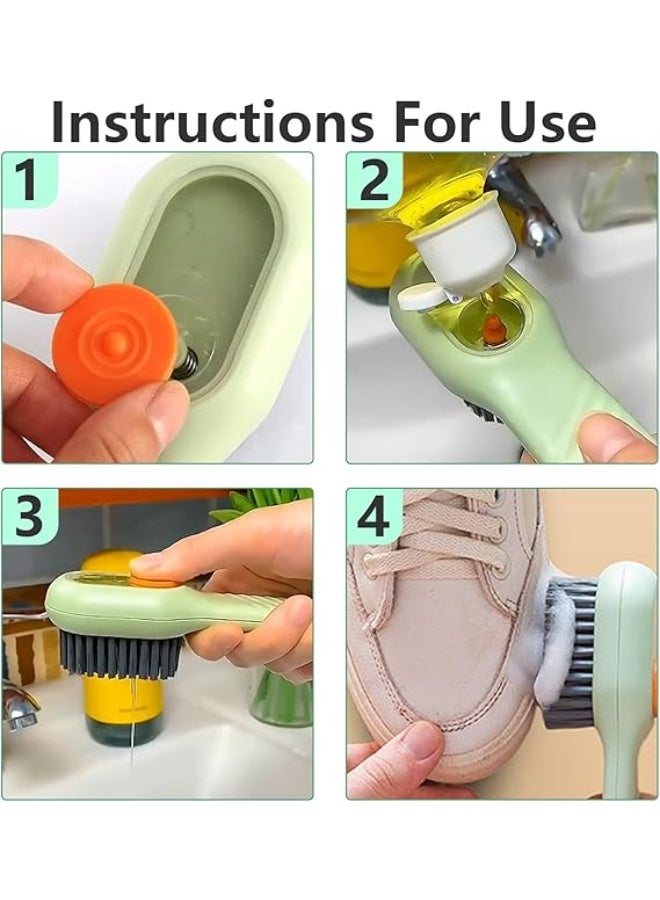 Instructions For Use

1

2

3

4